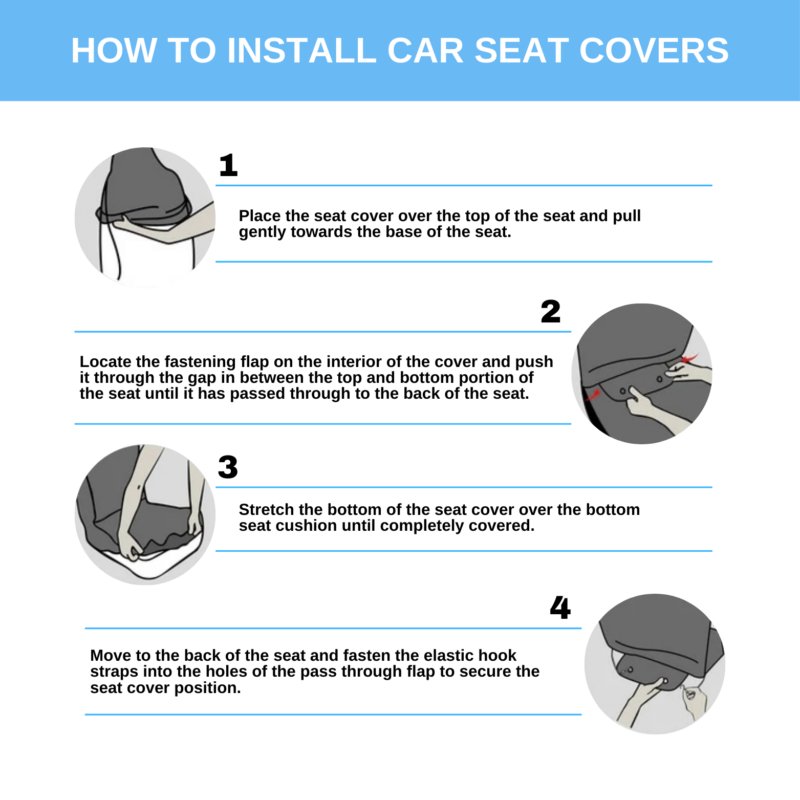 HOW TO INSTALL CAR SEAT COVERS

1

Place the seat cover over the top of the seat and pull gently towards the base of the seat.

2

Locate the fastening flap on the interior of the cover and push it through the gap in between the top and bottom portion of the seat until it has passed through to the back of the seat.

3

Stretch the bottom of the seat cover over the bottom seat cushion until completely covered.

4

Move to the back of the seat and fasten the elastic hook straps into the holes of the pass through flap to secure the seat cover position.